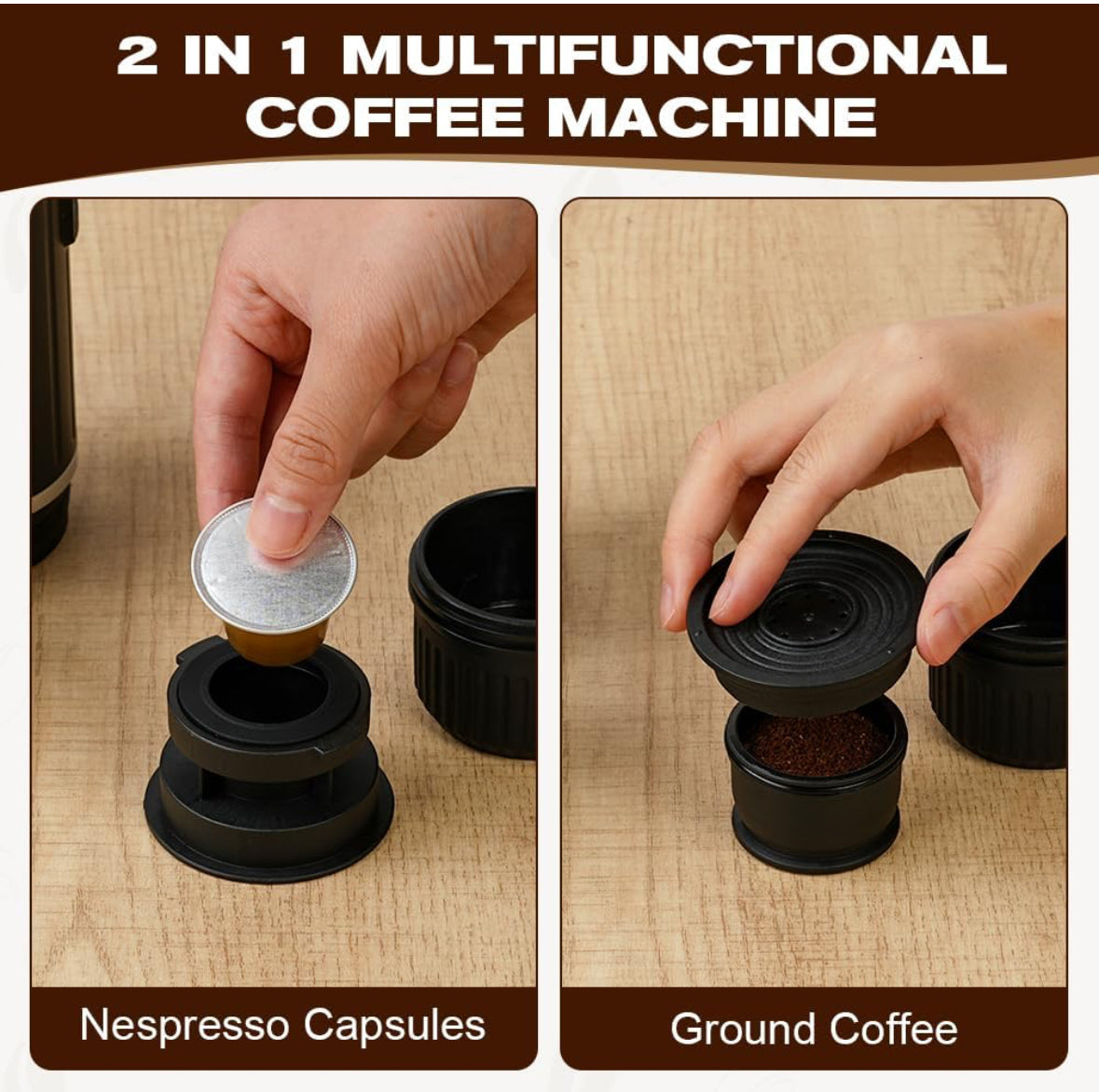 2 IN 1 MULTIFUNCTIONAL COFFEE MACHINE

Nespresso Capsules

Ground Coffee